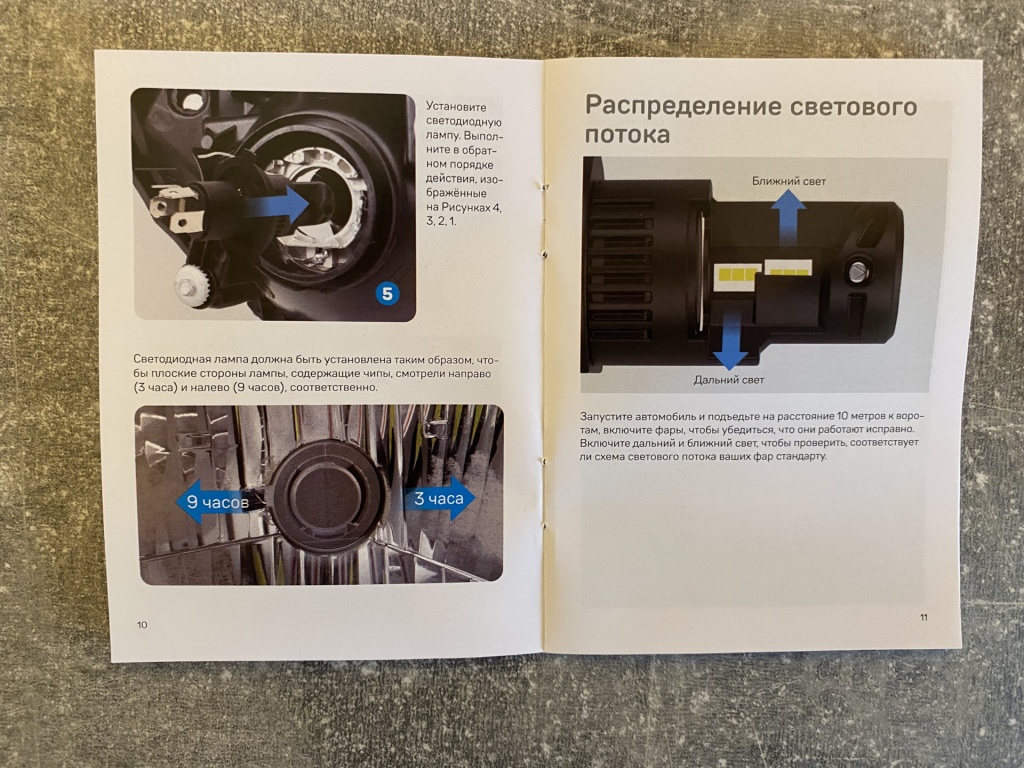 5

Установите светодиодную лампу. Выполните в обратном порядке действия, изображённые на Рисунках 4, 3, 2, 1.

Светодиодная лампа должна быть установлена таким образом, чтобы плоские стороны лампы, содержащие чипы, смотрели направо (3 часа) и налево (9 часов), соответственно.

9 часов

3 часа

10

Распределение светового потока

Ближний свет

Дальний свет

Запустите автомобиль и подъедьте на расстояние 10 метров к воротам, включите фары, чтобы убедиться, что они работают исправно. Включите дальний и ближний свет, чтобы проверить, соответствует ли схема светового потока ваших фар стандарту.

11