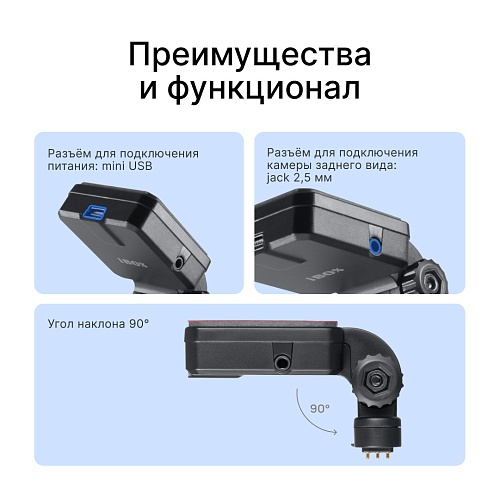 Преимущества и функционал

Разъём для подключения питания: mini USB

IBOX

Разъём для подключения камеры заднего вида: jack 2,5 мм

IBOX

Угол наклона 90°

90°