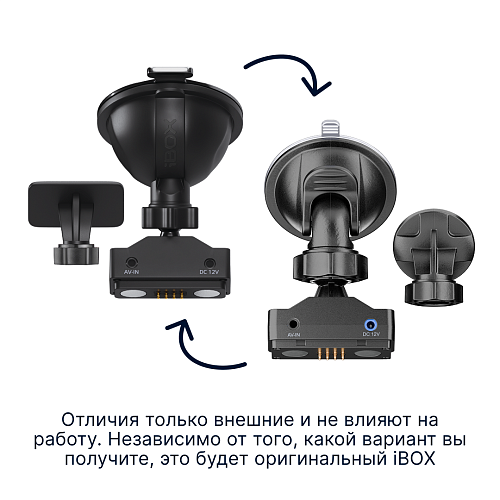 iBOX

AV-IN
DC 12V

AV-IN
DC 12V

Отличия только внешние и не влияют на работу. Независимо от того, какой вариант вы получите, это будет оригинальный iBOX